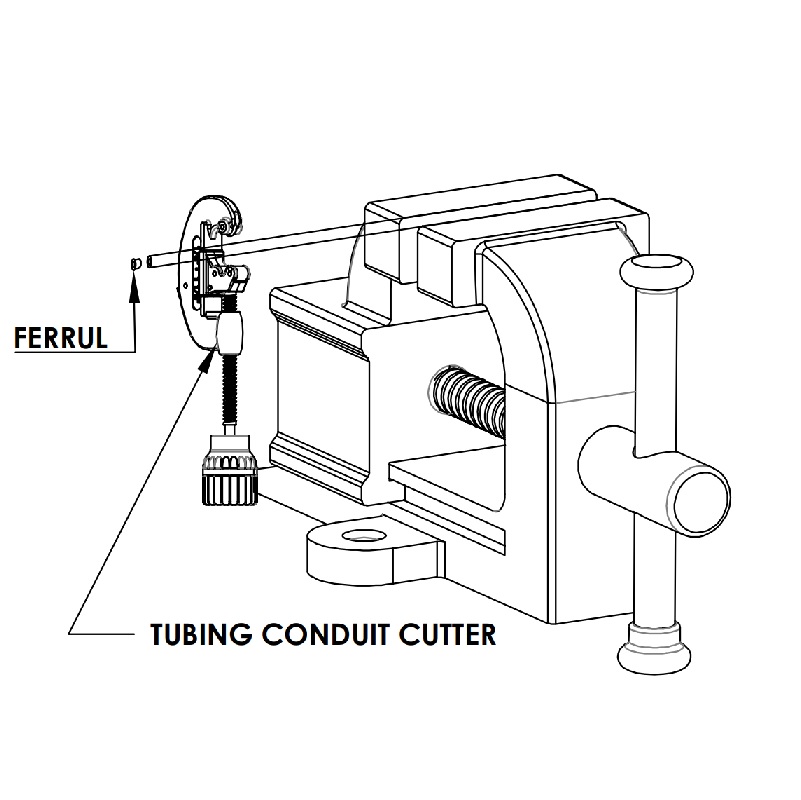 FERRUL

TUBING CONDUIT CUTTER